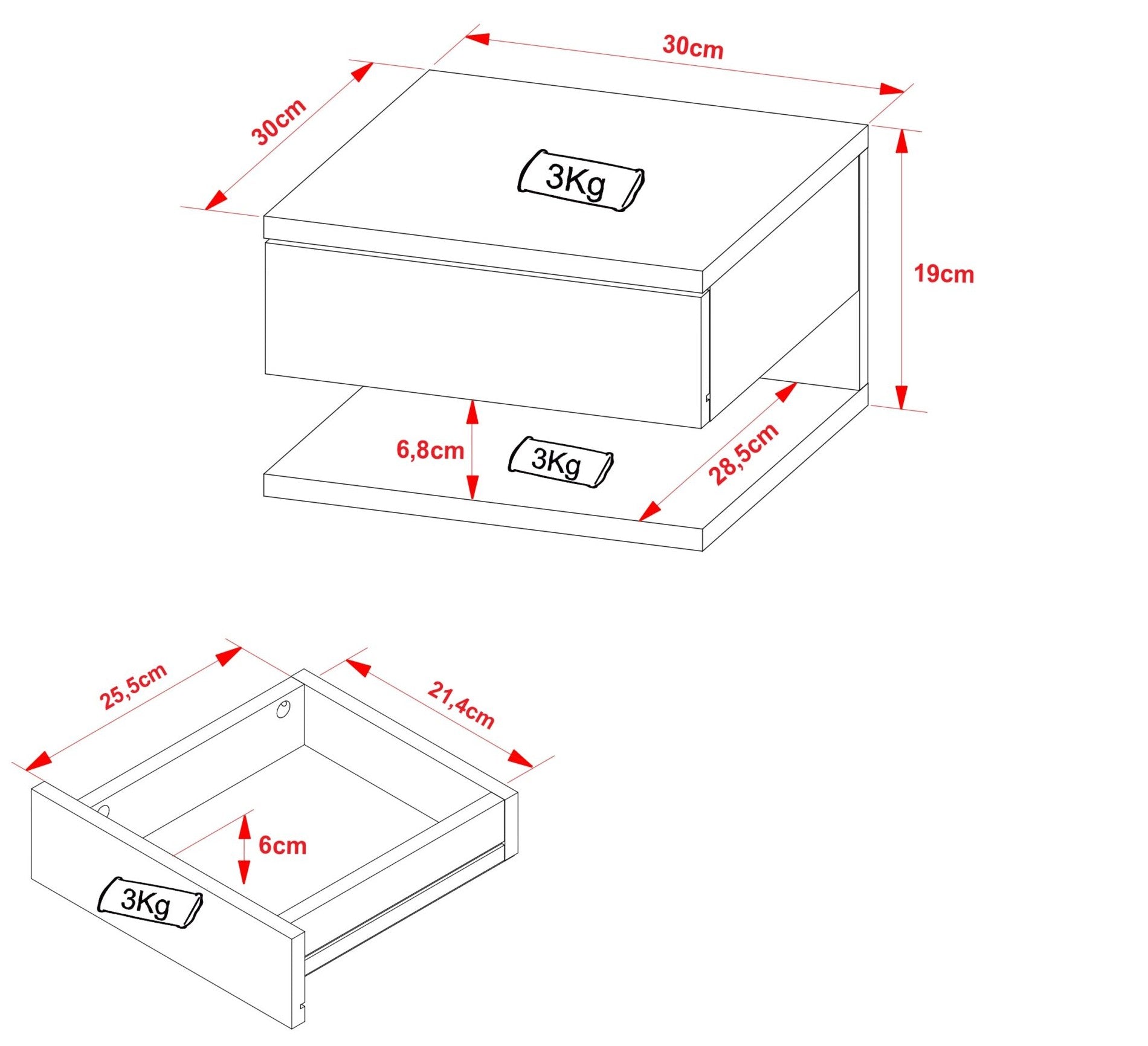 30cm

30cm

3Kg

19cm

6,8cm

3Kg

28,5cm

25,5cm

21,4cm

6cm

3Kg