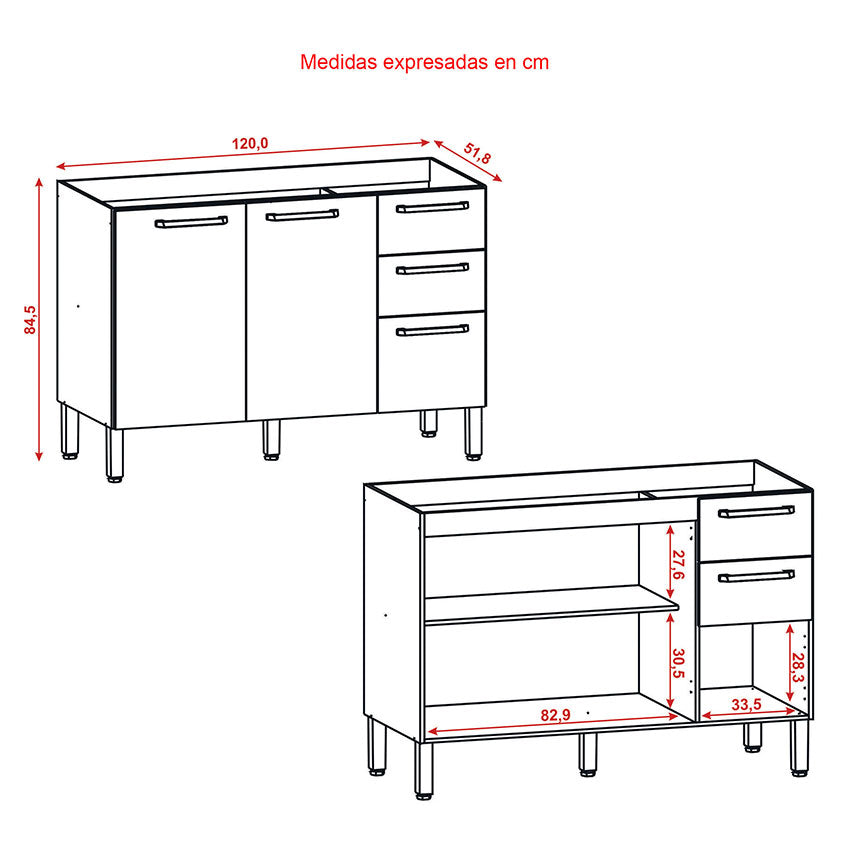 Medidas expresadas en cm

120,0

51,8

84,5

27,6

30,5

28,3

82,9

33,5