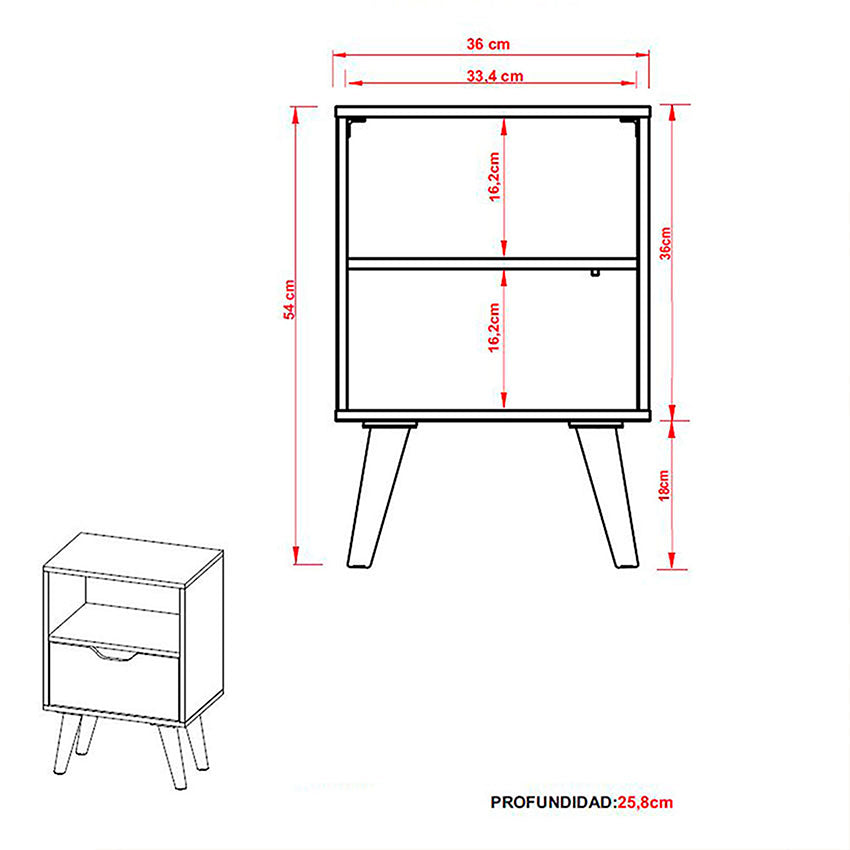 36 cm
33,4 cm
54 cm
16,2cm
16,2cm
36cm
18cm
PROFUNDIDAD:25,8cm