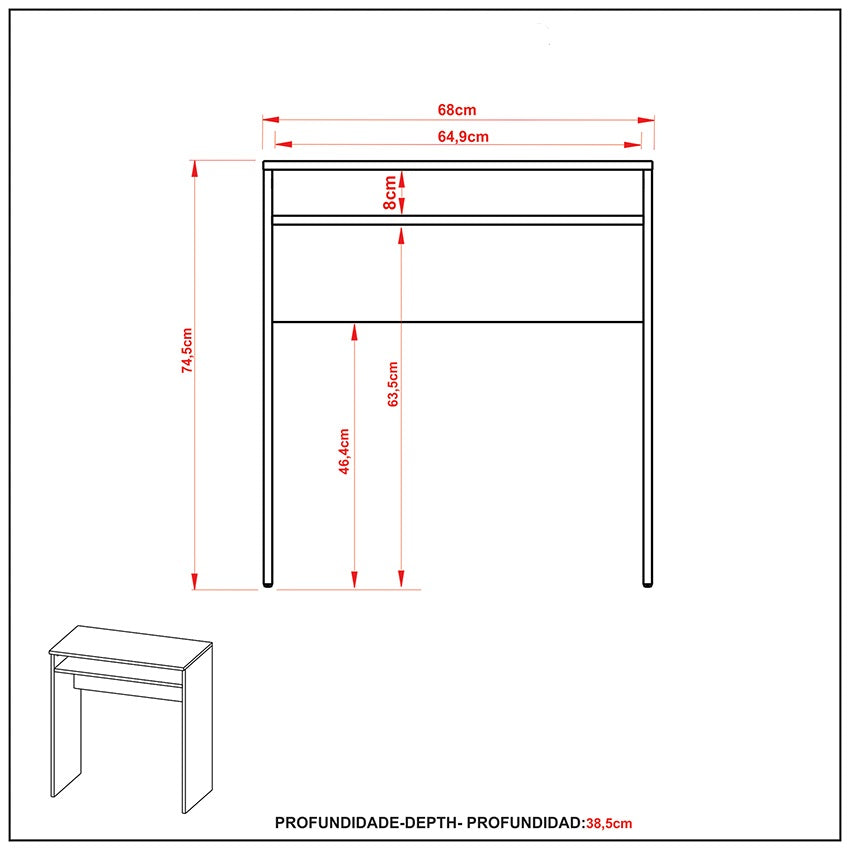 68cm

64,9cm

8cm

74,5cm

63,5cm

46,4cm

PROFUNDIDADE-DEPTH- PROFUNDIDAD:38,5cm