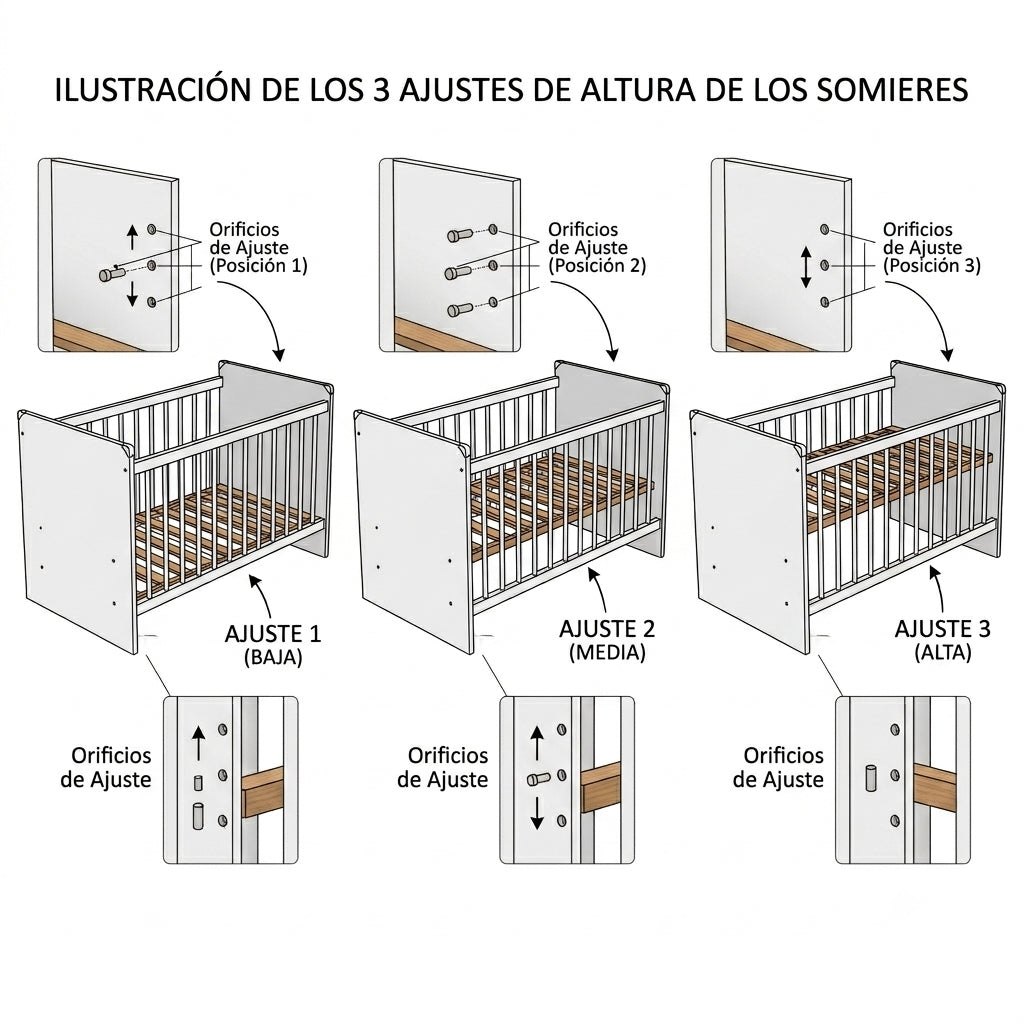 ILUSTRACIÓN DE LOS 3 AJUSTES DE ALTURA DE LOS SOMIERES

Orificios de Ajuste (Posición 1)

Orificios de Ajuste (Posición 2)

Orificios de Ajuste (Posición 3)

AJUSTE 1 (BAJA)

AJUSTE 2 (MEDIA)

AJUSTE 3 (ALTA)

Orificios de Ajuste

Orificios de Ajuste

Orificios de Ajuste